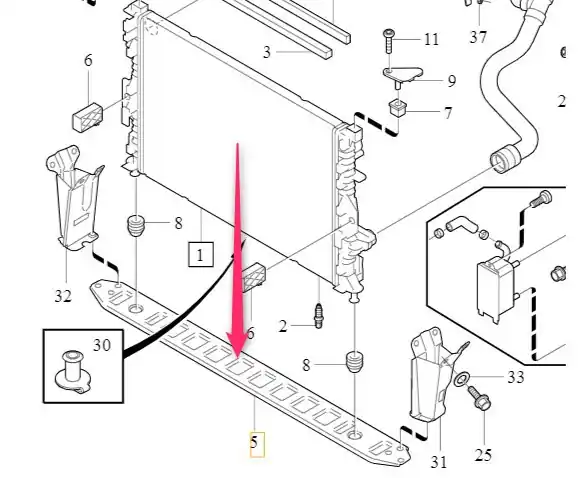 37
11
3
6
9
2
7
8
1
32
6
2
30
8
33
5
31
25