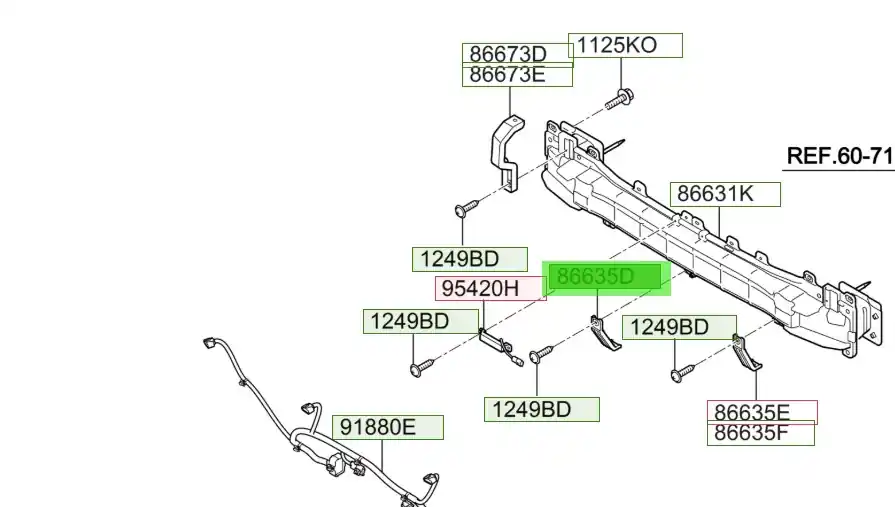 86673D
86673E
1125KO
REF.60-71
86631K
1249BD
95420H
86635D
1249BD
1249BD
1249BD
86635E
86635F
91880E