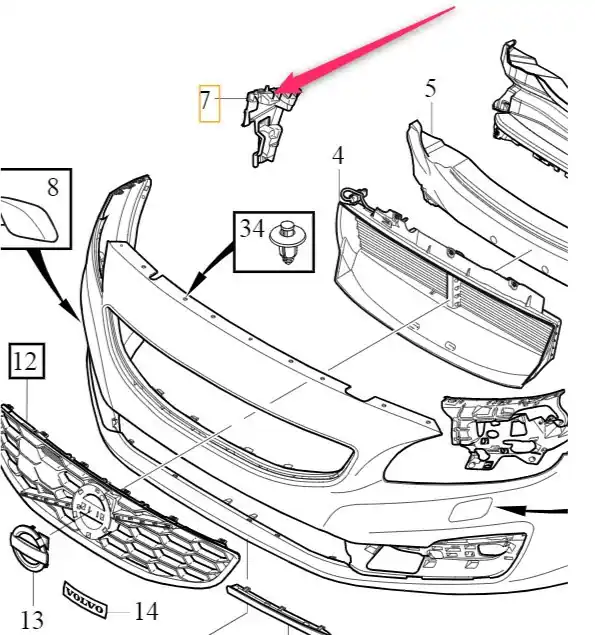 7
5
4
8
34
12
13
VOLVO
14