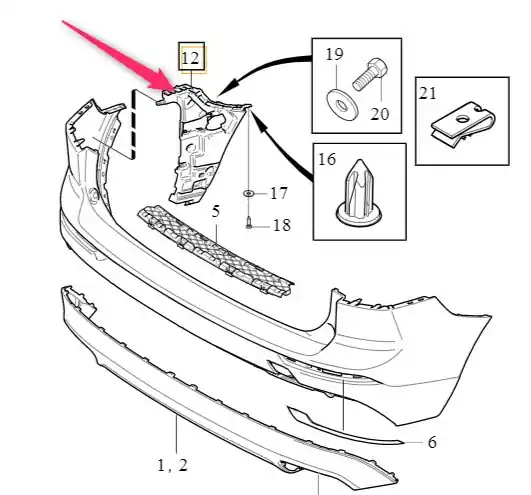 12

19

20

21

16

17

18

5

6

1, 2