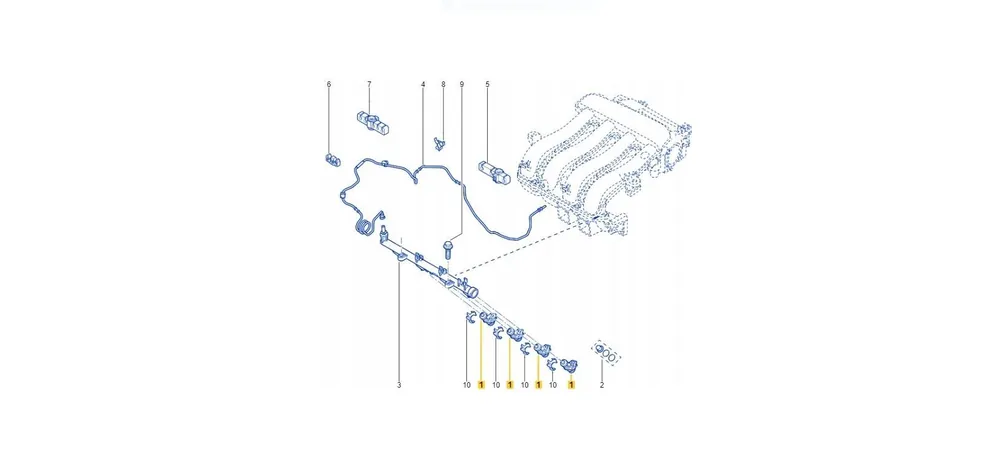 6
7
4
8
9
5
3
10
1
10
1
10
1
10
1
2