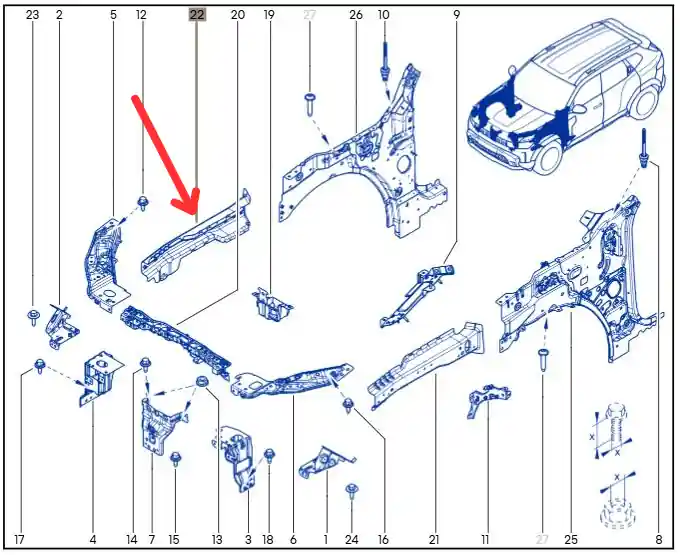 23 2 5 12 22 20 19 27 26 10 9

x
x
x

17 4 14 7 15 13 3 18 6 1 24 16 21 11 27 25 8