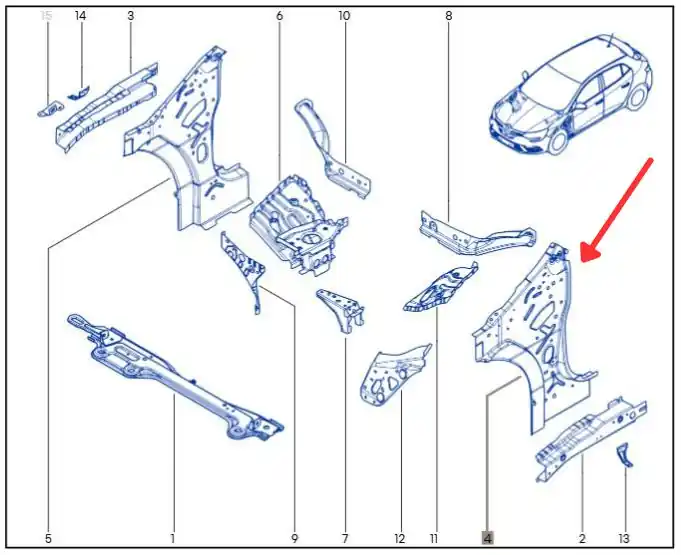 15
14
3
6
10
8
5
1
9
7
12
11
4
2
13