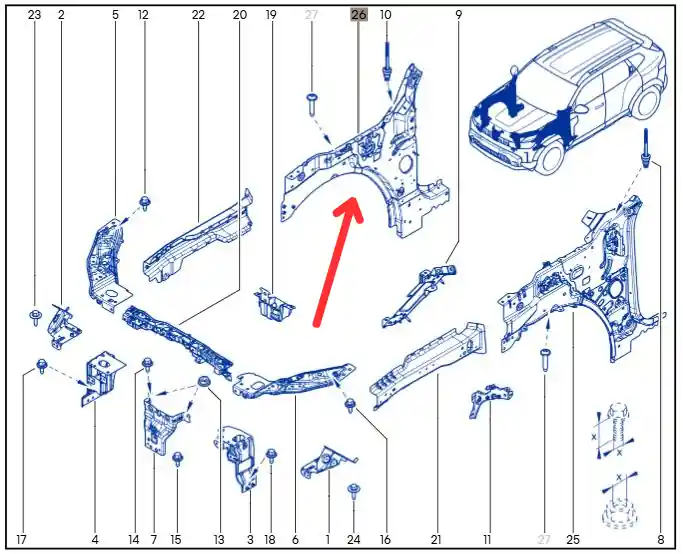 23 2 5 12 22 20 19 27 26 10 9

x
x
x

17 4 14 7 15 13 3 18 6 1 24 16 21 11 27 25 8