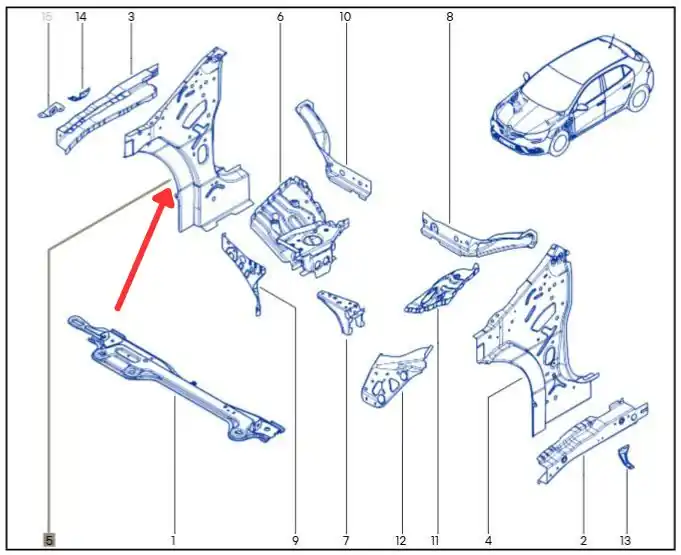 15 14 3 6 10 8

5 1 9 7 12 11 4 2 13