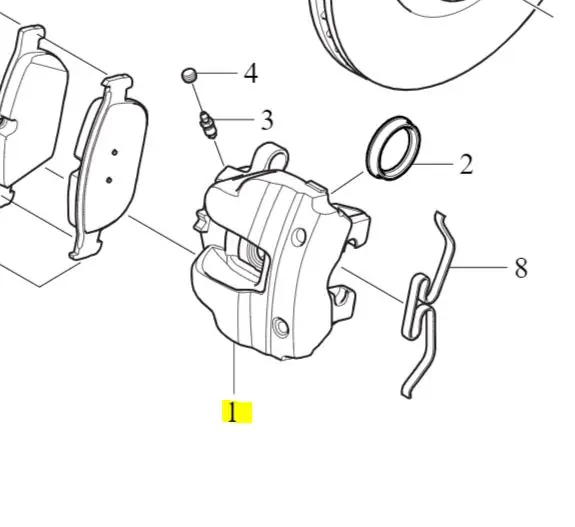 4
3
2
8
1