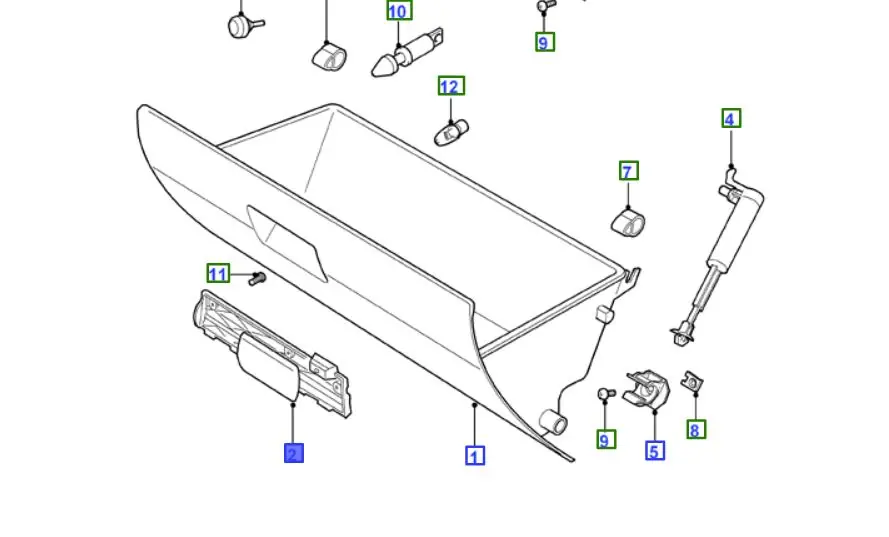 10
9
12
4
7
11
2
1
9
5
8