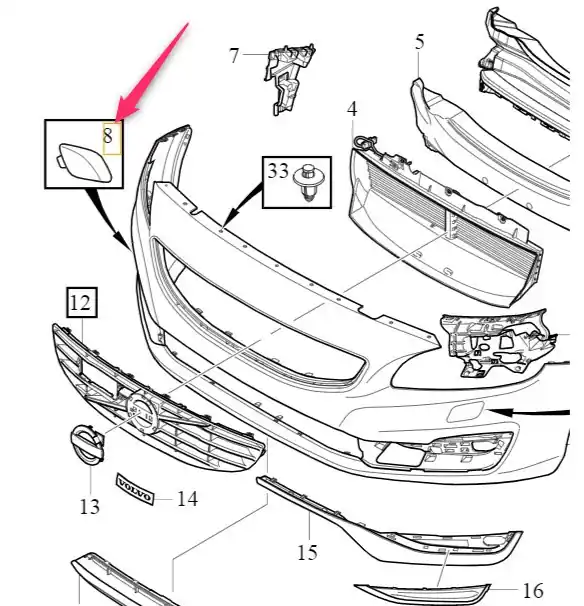 7

5

4

8

33

12

13

VOLVO

14

15

16