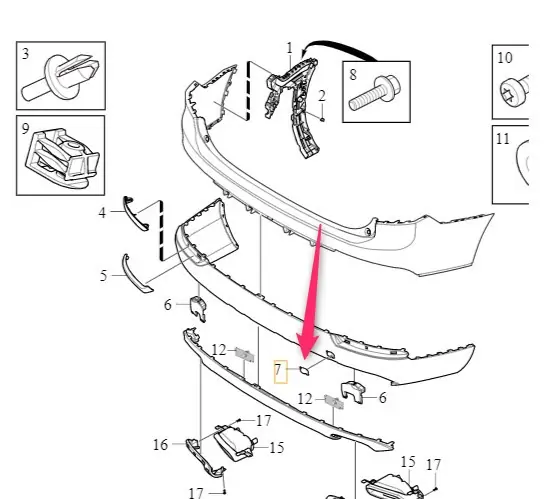 3
9
1
2
8
10
11
4
5
6
12
7
12
6
17
16
15
15
17
17