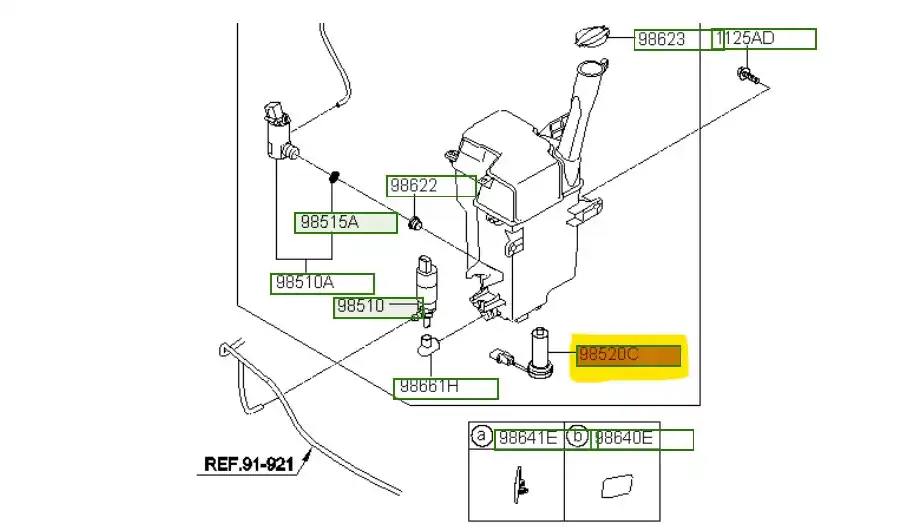 98623
1125AD
98622
98515A
98510A
98510
98520C
98661H
REF.91-921
a 98641E
b 98640E