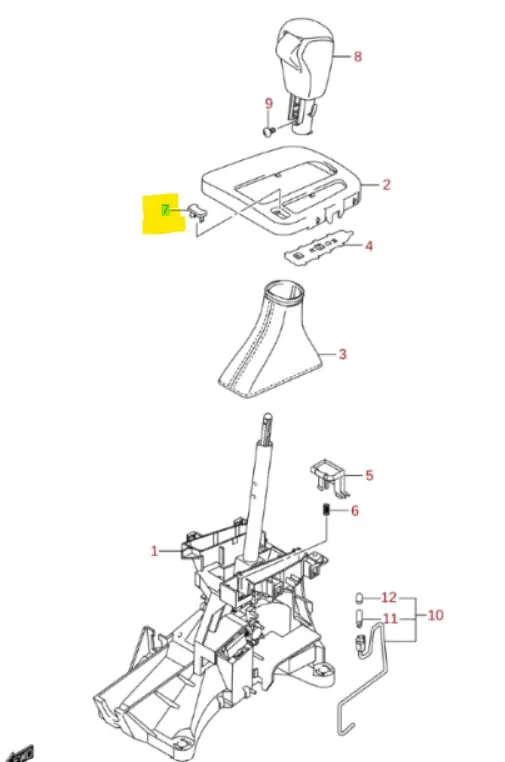 8
9
2
7
4
3
5
6
1
12
11
10