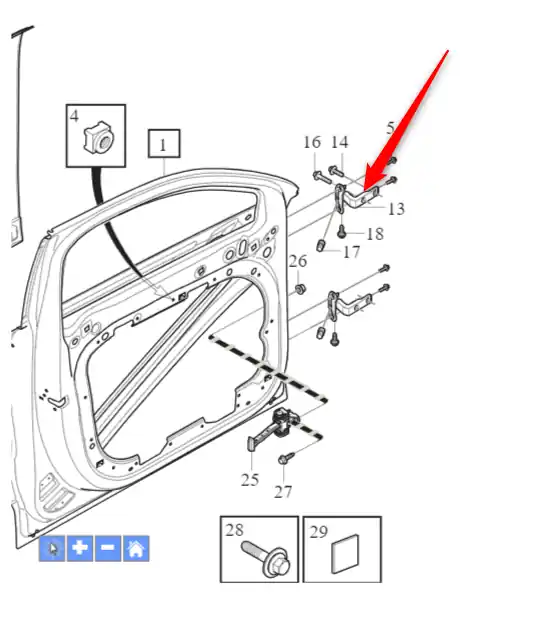 4
1
16
14
5
13
18
17
26
25
27
28
29