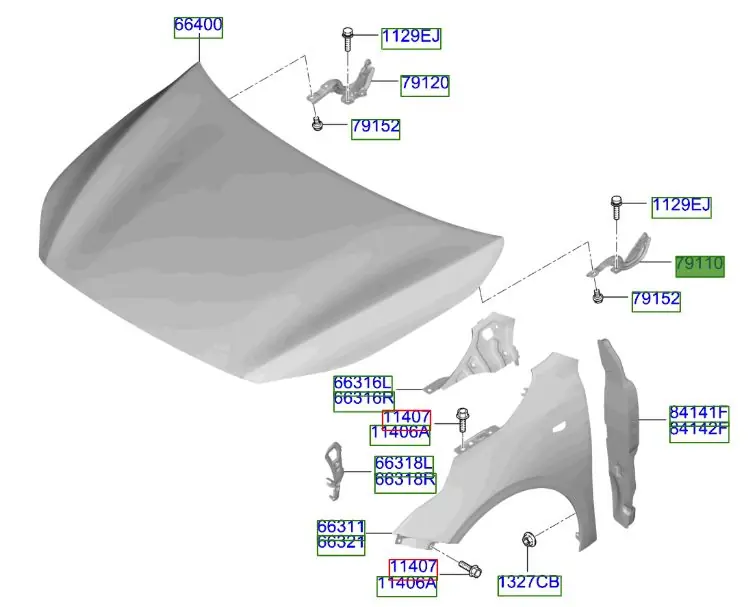 66400

1129EJ

79120

79152

1129EJ

79110

79152

66316L
66316R

11407
11406A

84141F
84142F

66318L
66318R

66311
66321

11407
11406A

1327CB