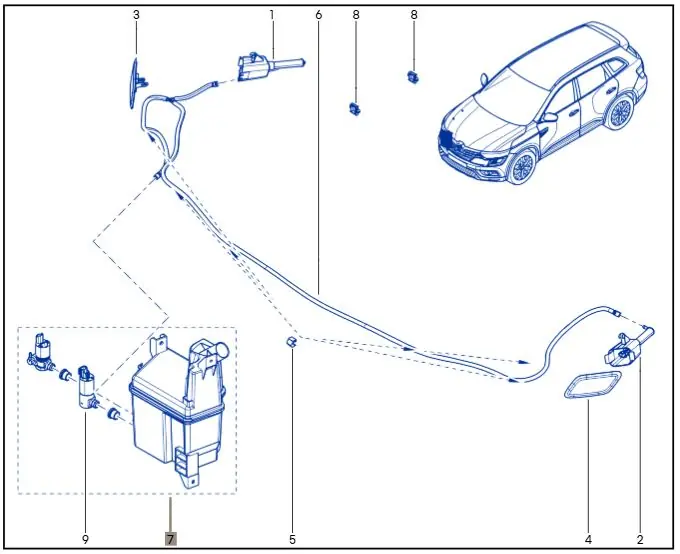 3
1
6
8
8
9
7
5
4
2