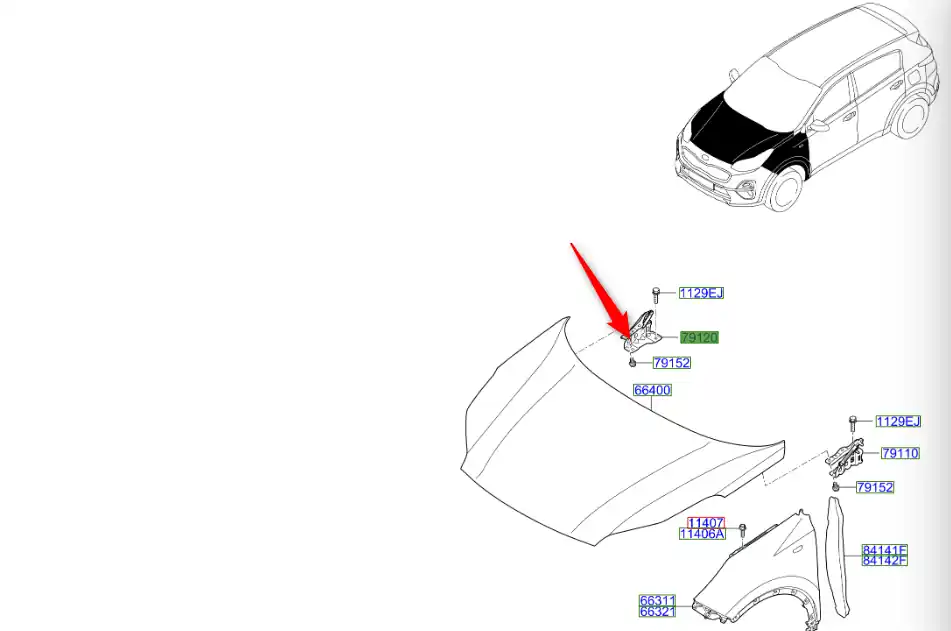 1129EJ
79120
79152
66400
1129EJ
79110
79152
11407
11406A
84141F
84142F
66311
66321