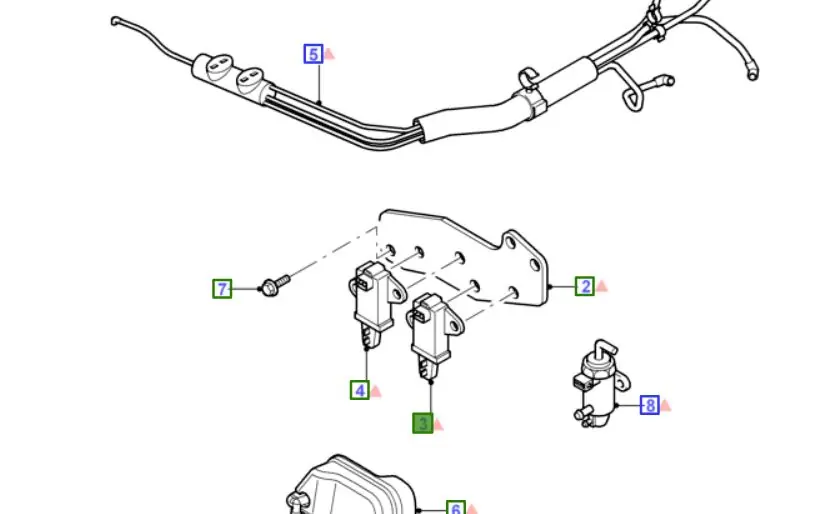 5
7
2
4
3
8
6