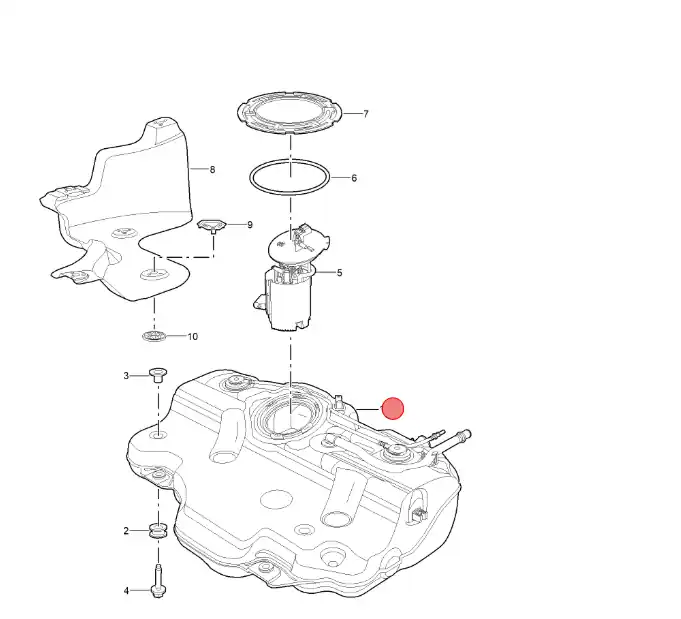 7
8
6
9
5
10
3
2
4