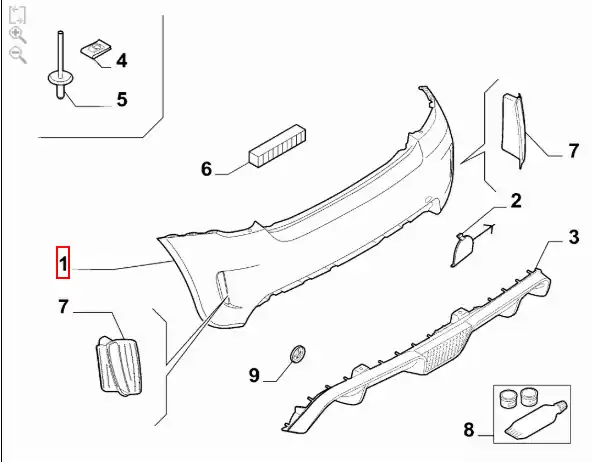 4
5
6
7
2
3
1
7
9
8