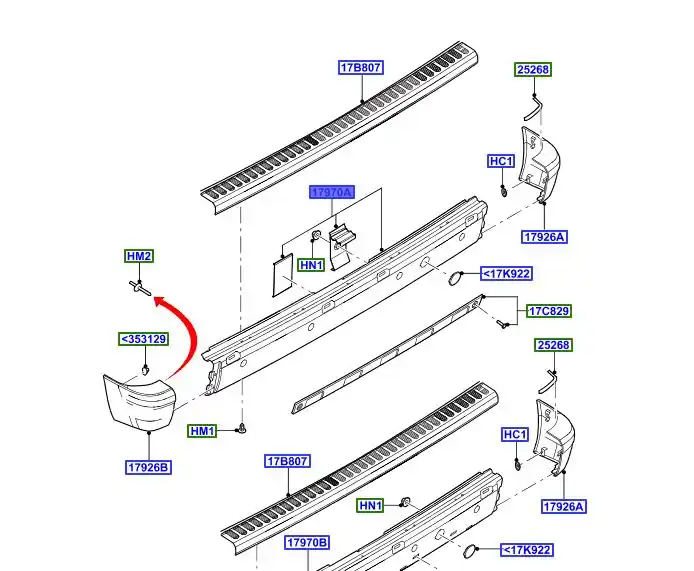 17B807
25268
HC1
17970A
17926A
HM2
HN1
<17K922
17C829
<353129
25268
HM1
HC1
17926B
17B807
HN1
17926A
17970B
<17K922