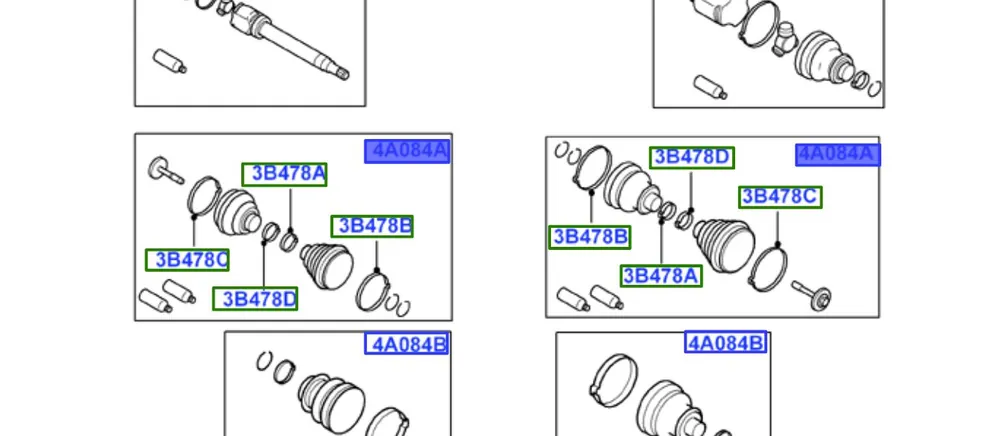 4A084A
3B478A
3B478B
3B478C
3B478D
4A084A
3B478D
3B478C
3B478B
3B478A
4A084B
4A084B