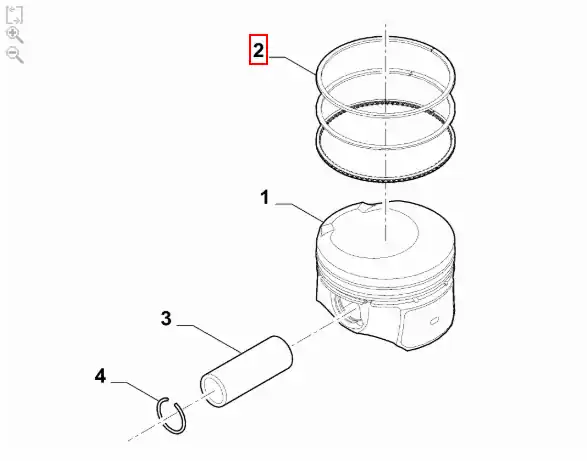 2

1

3

4