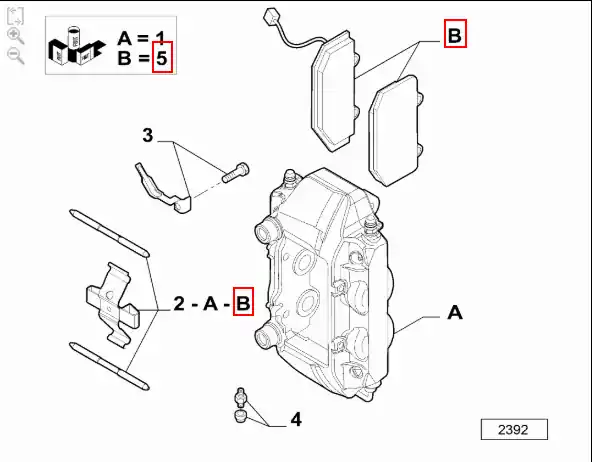 A = 1
B = 5

B

3

2 - A - B

A

4

2392