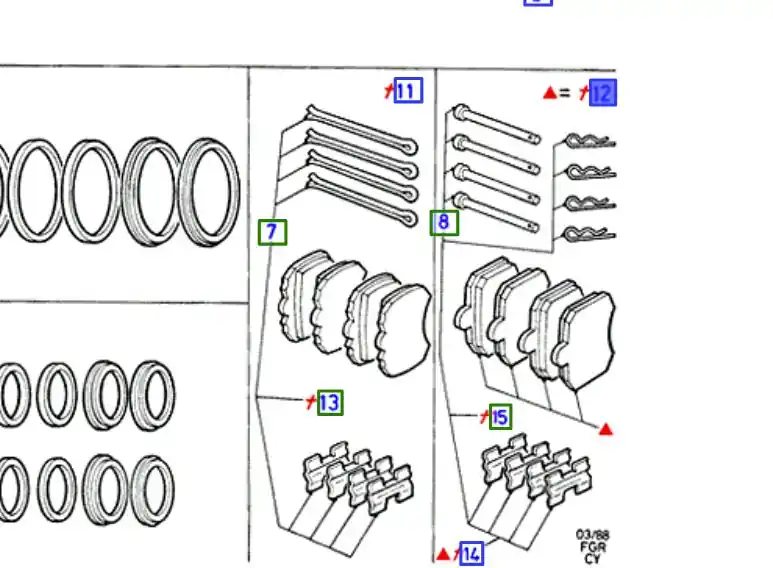 11

▲= 12

7

8

13

15

▲

▲ 14

03/88
FGR
CY