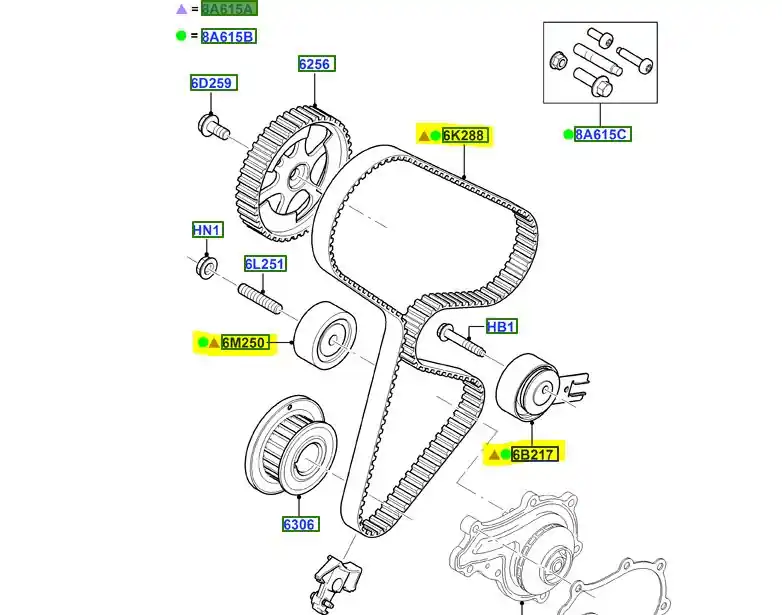 = 8A615A

= 8A615B

6256

6D259

6K288

8A615C

HN1

6L251

HB1

6M250

6B217

6306