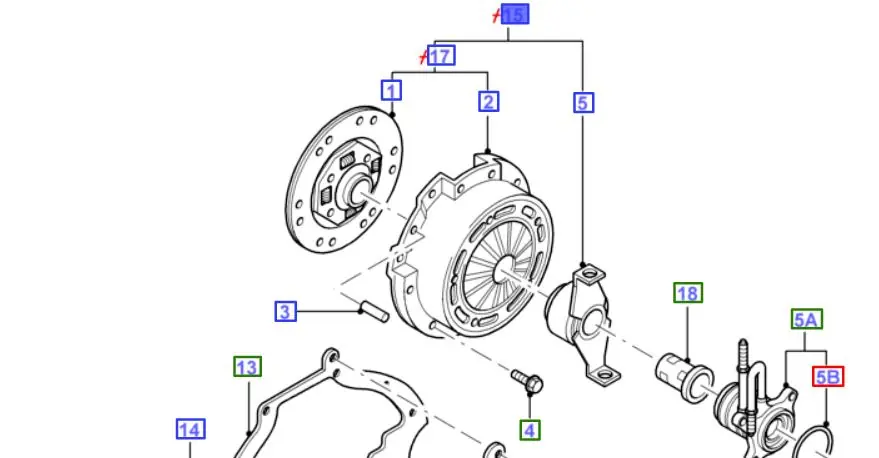 15
17
1
2
5
3
18
5A
5B
13
4
14