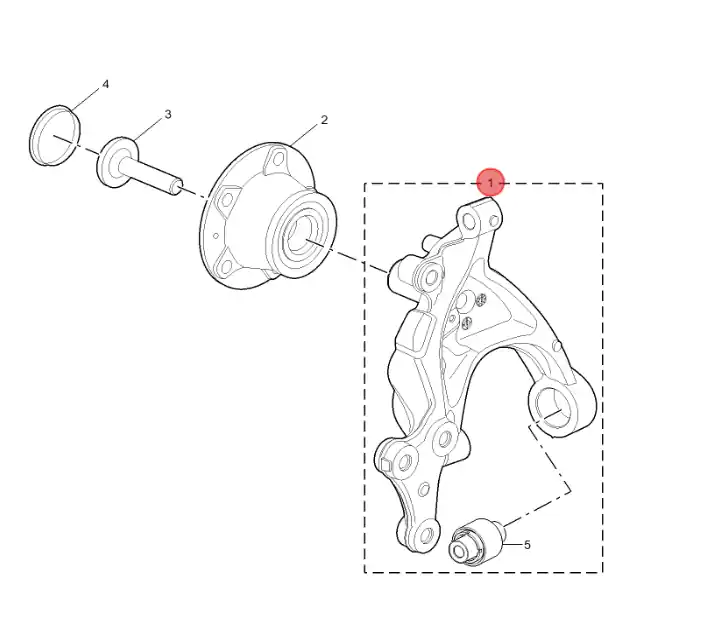 4
3
2
1
5