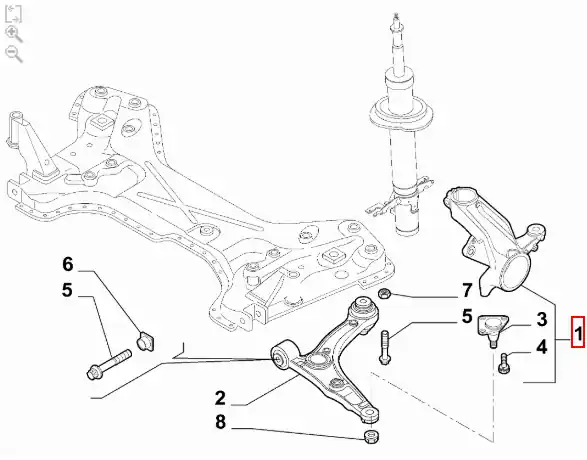 6
5
7
5
3
1
4
2
8