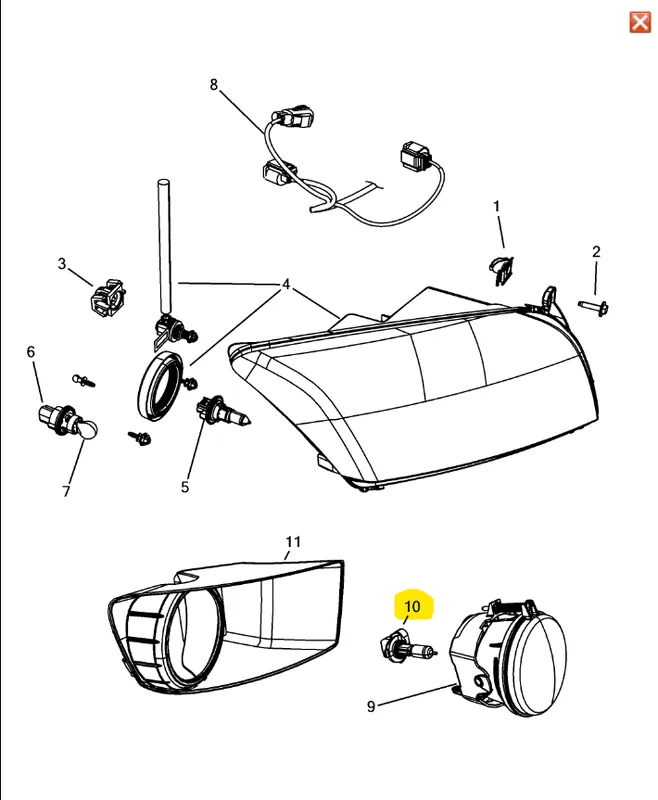 8
1
2
3
4
6
7
5
11
10
9